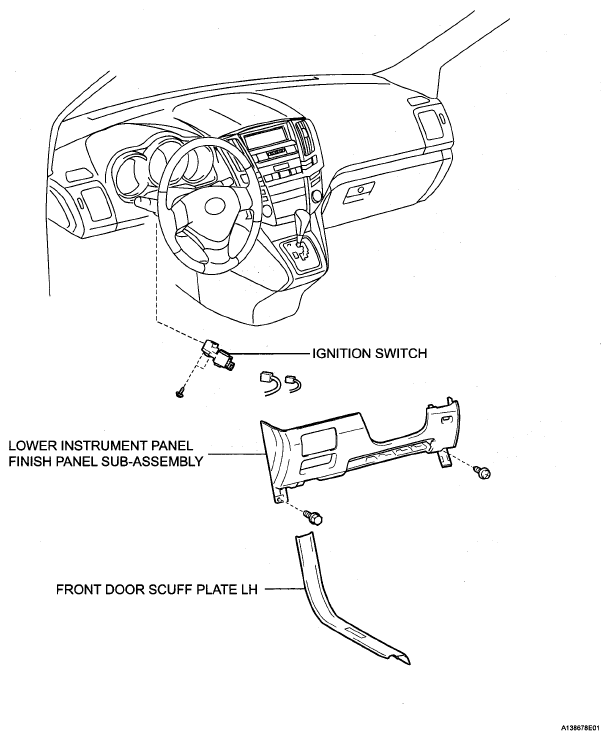 IGNITION SWITCH

LOWER INSTRUMENT PANEL
FINISH PANEL SUB-ASSEMBLY

FRONT DOOR SCUFF PLATE LH

A138678E01