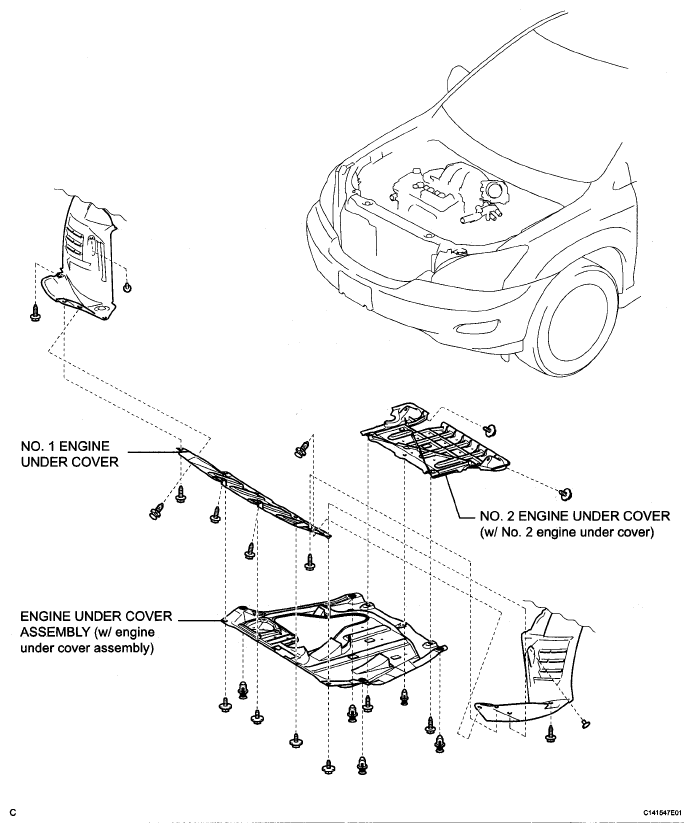 NO. 1 ENGINE UNDER COVER

NO. 2 ENGINE UNDER COVER (w/ No. 2 engine under cover)

ENGINE UNDER COVER ASSEMBLY (w/ engine under cover assembly)

C

C141547E01