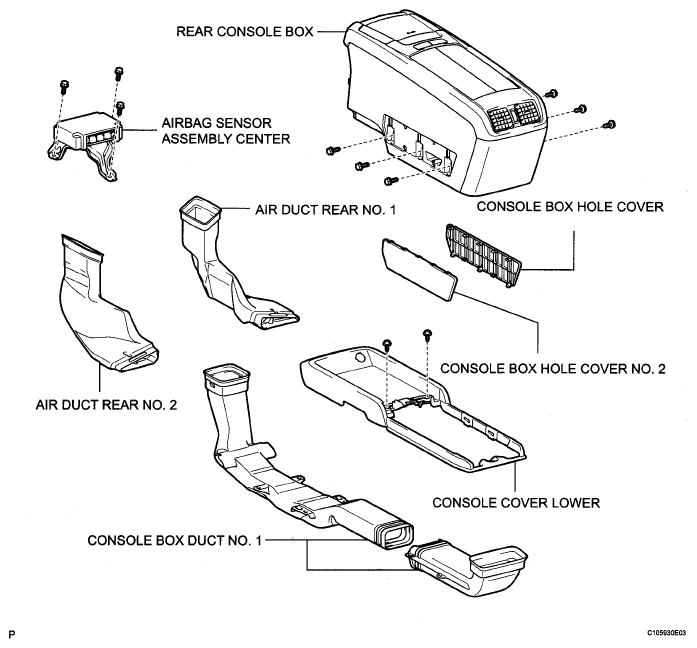 REAR CONSOLE BOX

AIRBAG SENSOR ASSEMBLY CENTER

AIR DUCT REAR NO. 1

CONSOLE BOX HOLE COVER

CONSOLE BOX HOLE COVER NO. 2

AIR DUCT REAR NO. 2

CONSOLE COVER LOWER

CONSOLE BOX DUCT NO. 1

P

C105930E03