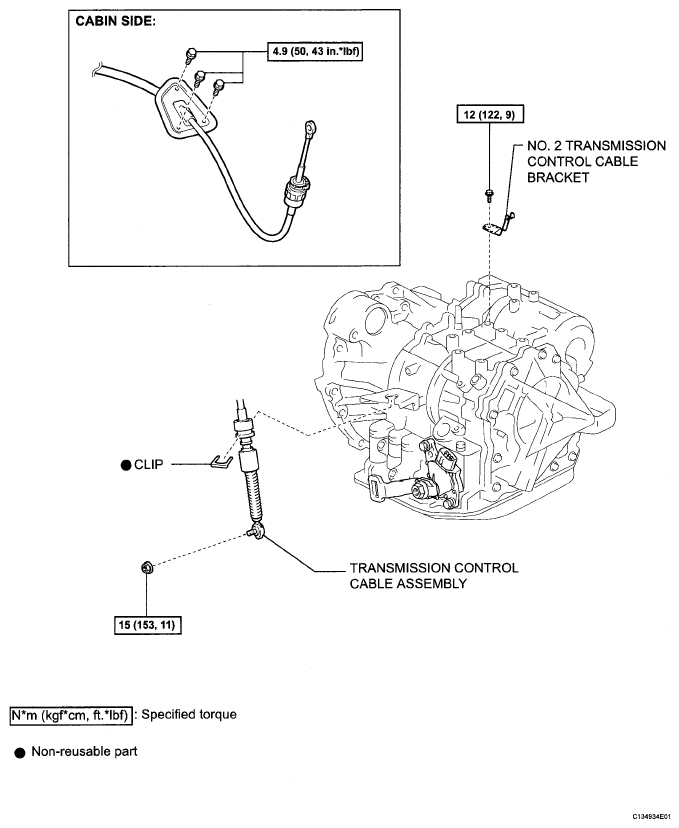 CABIN SIDE:

4.9 (50, 43 in.*lbf)

12 (122, 9)

NO. 2 TRANSMISSION CONTROL CABLE BRACKET

● CLIP

TRANSMISSION CONTROL CABLE ASSEMBLY

15 (153, 11)

N*m (kgf*cm, ft.*lbf) : Specified torque

● Non-reusable part

C134934E01