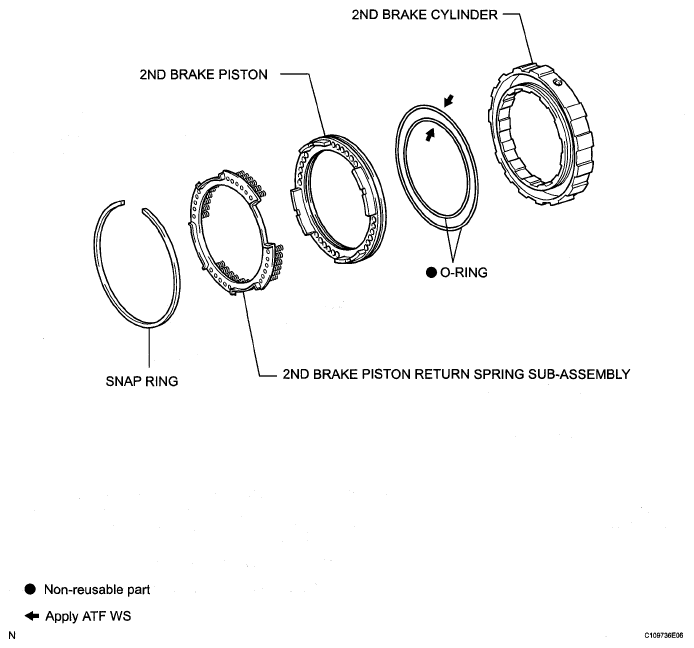 2ND BRAKE CYLINDER

2ND BRAKE PISTON

● O-RING

SNAP RING

2ND BRAKE PISTON RETURN SPRING SUB-ASSEMBLY

● Non-reusable part

← Apply ATF WS

N

C109736E06