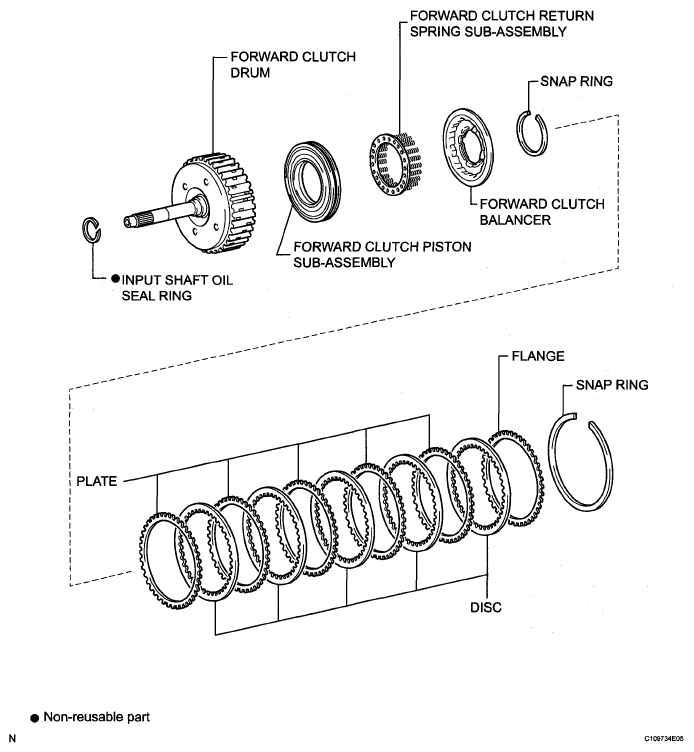 FORWARD CLUTCH RETURN SPRING SUB-ASSEMBLY

FORWARD CLUTCH DRUM

SNAP RING

FORWARD CLUTCH BALANCER

FORWARD CLUTCH PISTON SUB-ASSEMBLY

● INPUT SHAFT OIL SEAL RING

FLANGE

SNAP RING

PLATE

DISC

● Non-reusable part

N

C109734E06