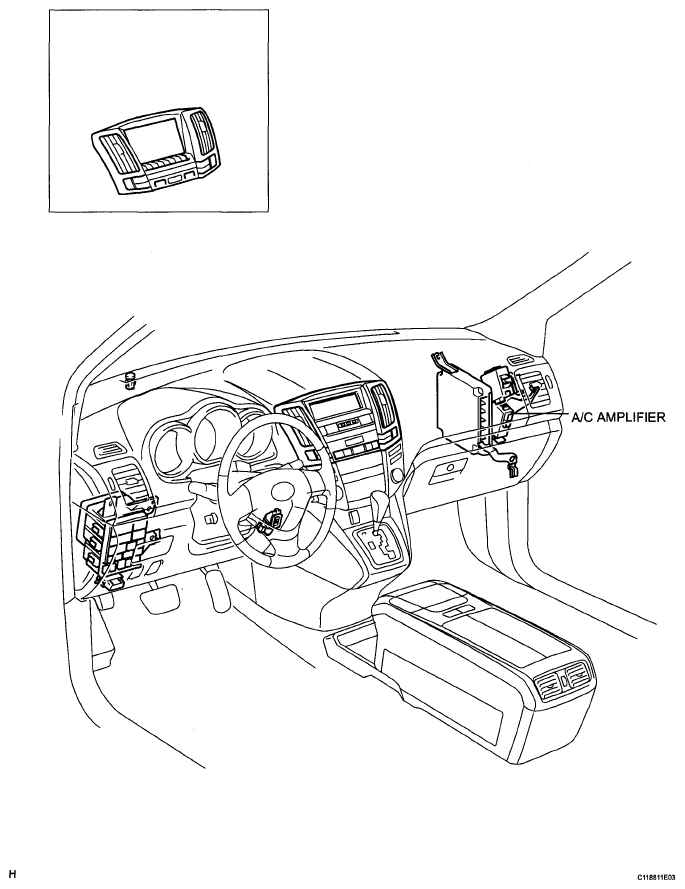 A/C AMPLIFIER

H

C118811E03