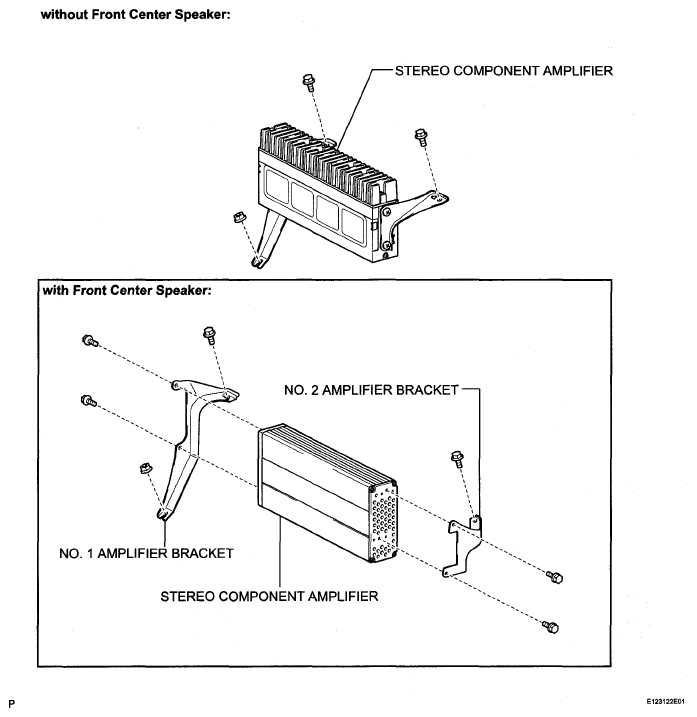 without Front Center Speaker:

STEREO COMPONENT AMPLIFIER

with Front Center Speaker:

NO. 2 AMPLIFIER BRACKET

NO. 1 AMPLIFIER BRACKET

STEREO COMPONENT AMPLIFIER

P

E123122E01