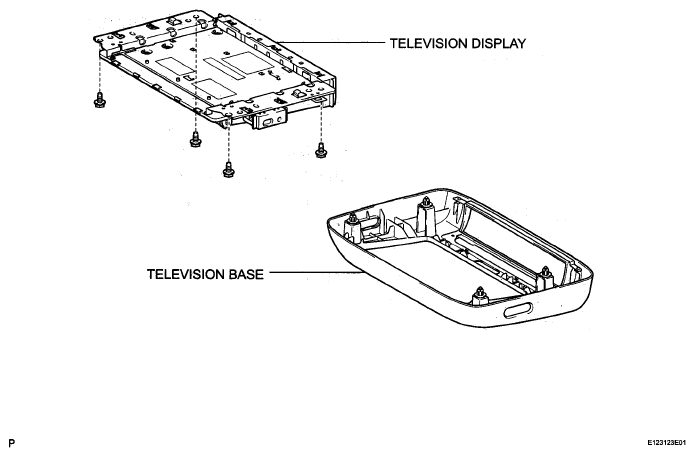 TELEVISION DISPLAY

TELEVISION BASE

P

E123123E01