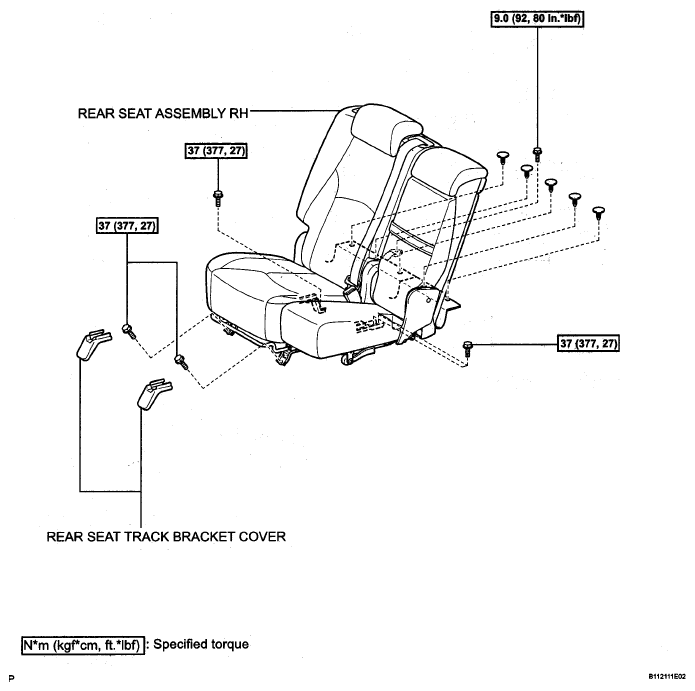 9.0 (92, 80 in.*lbf)

REAR SEAT ASSEMBLY RH

37 (377, 27)

37 (377, 27)

37 (377, 27)

REAR SEAT TRACK BRACKET COVER

N*m (kgf*cm, ft.*lbf) : Specified torque

P

B112111E02