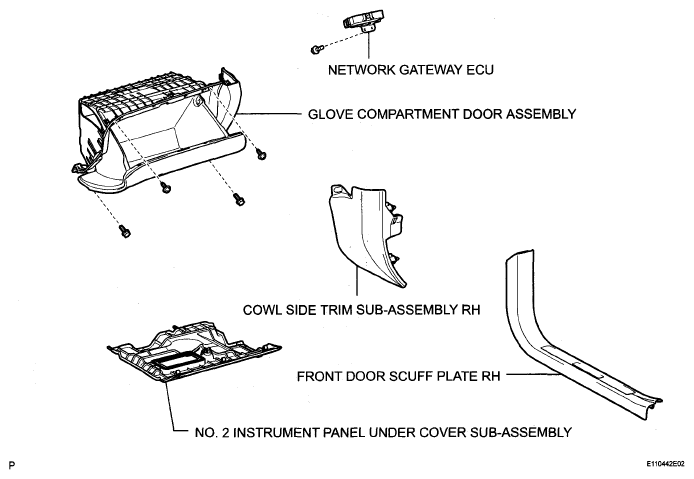 NETWORK GATEWAY ECU

GLOVE COMPARTMENT DOOR ASSEMBLY

COWL SIDE TRIM SUB-ASSEMBLY RH

FRONT DOOR SCUFF PLATE RH

NO. 2 INSTRUMENT PANEL UNDER COVER SUB-ASSEMBLY

P

E110442E02