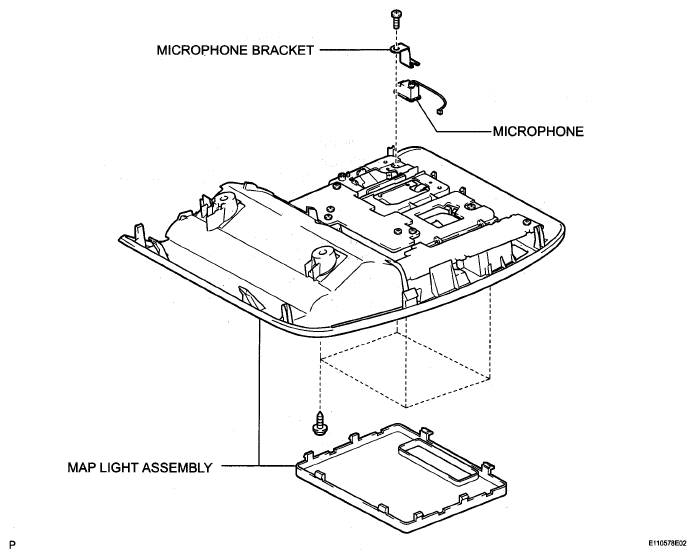 MICROPHONE BRACKET

MICROPHONE

MAP LIGHT ASSEMBLY

P

E110578E02