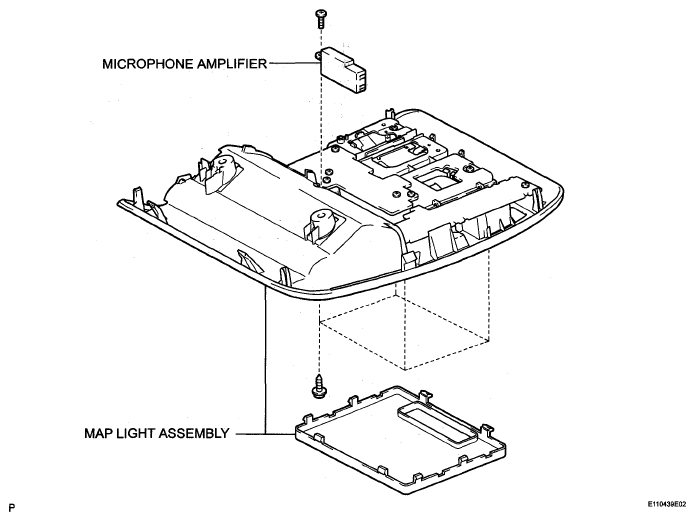 MICROPHONE AMPLIFIER

MAP LIGHT ASSEMBLY

P

E110439E02