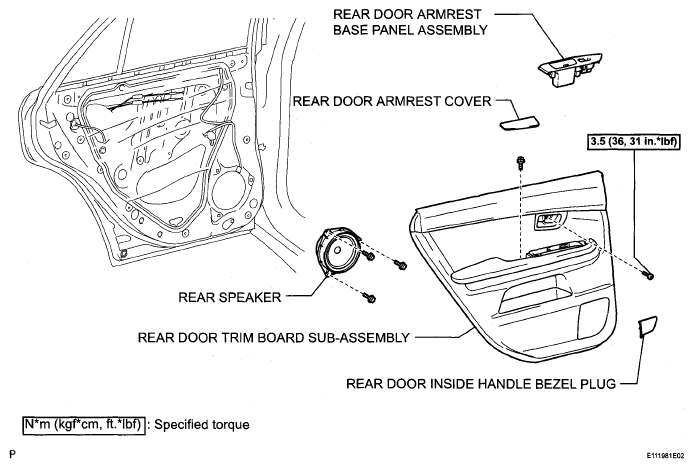 REAR DOOR ARMREST BASE PANEL ASSEMBLY

REAR DOOR ARMREST COVER

3.5 (36, 31 in.*lbf)

REAR SPEAKER

REAR DOOR TRIM BOARD SUB-ASSEMBLY

REAR DOOR INSIDE HANDLE BEZEL PLUG

N*m (kgf*cm, ft.*lbf) : Specified torque

P

E111981E02