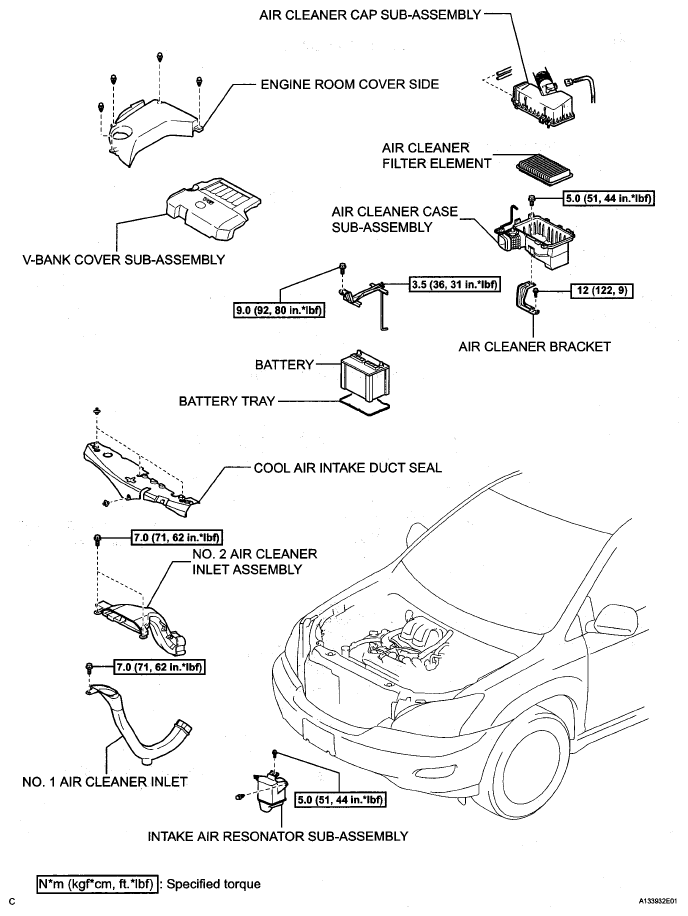 AIR CLEANER CAP SUB-ASSEMBLY

ENGINE ROOM COVER SIDE

AIR CLEANER FILTER ELEMENT

5.0 (51, 44 in.*lbf)

AIR CLEANER CASE SUB-ASSEMBLY

V-BANK COVER SUB-ASSEMBLY

3.5 (36, 31 in.*lbf)

9.0 (92, 80 in.*lbf)

12 (122, 9)

AIR CLEANER BRACKET

BATTERY

BATTERY TRAY

COOL AIR INTAKE DUCT SEAL

7.0 (71, 62 in.*lbf)

NO. 2 AIR CLEANER INLET ASSEMBLY

7.0 (71, 62 in.*lbf)

NO. 1 AIR CLEANER INLET

5.0 (51, 44 in.*lbf)

INTAKE AIR RESONATOR SUB-ASSEMBLY

N*m (kgf*cm, ft.*lbf) : Specified torque

C

A133932E01