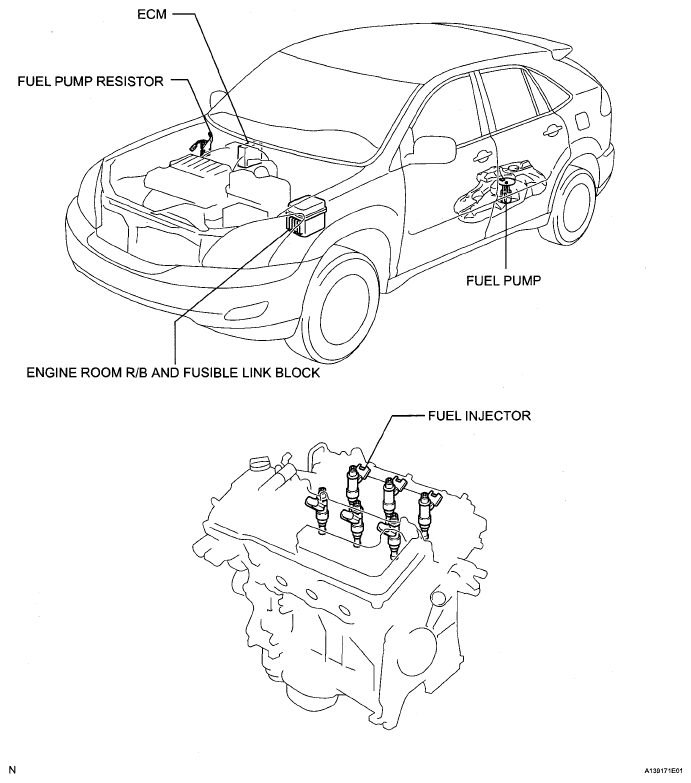 ECM

FUEL PUMP RESISTOR

FUEL PUMP

ENGINE ROOM R/B AND FUSIBLE LINK BLOCK

FUEL INJECTOR

N

A139171E01