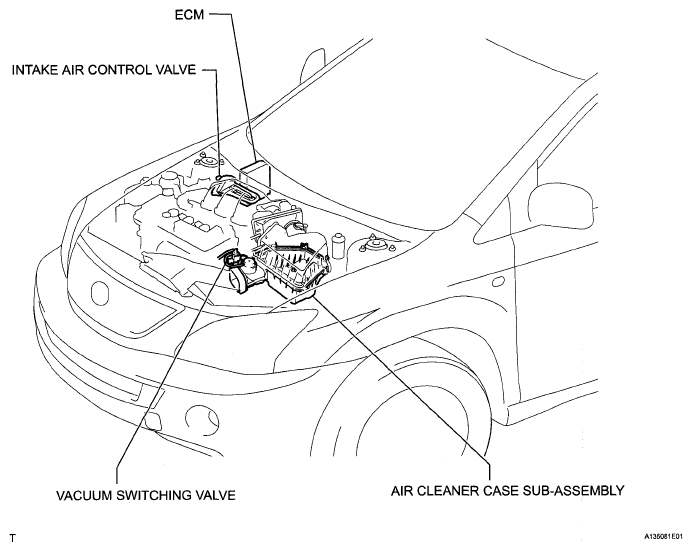 ECM

INTAKE AIR CONTROL VALVE

VACUUM SWITCHING VALVE

AIR CLEANER CASE SUB-ASSEMBLY

T

A135081E01