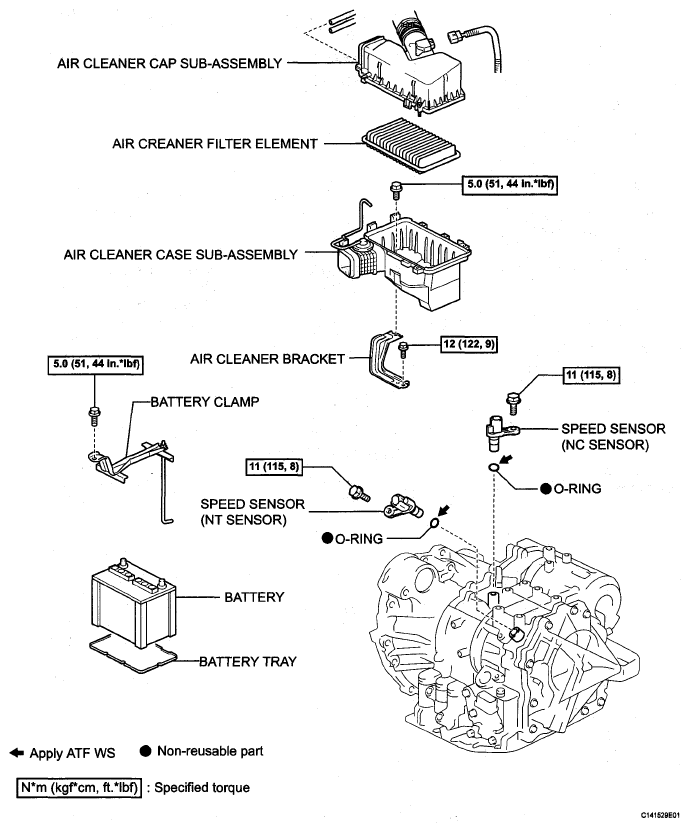 AIR CLEANER CAP SUB-ASSEMBLY

AIR CREANER FILTER ELEMENT

5.0 (51, 44 in.*lbf)

AIR CLEANER CASE SUB-ASSEMBLY

AIR CLEANER BRACKET

12 (122, 9)

5.0 (51, 44 in.*lbf)

BATTERY CLAMP

11 (115, 8)

SPEED SENSOR (NC SENSOR)

O-RING

11 (115, 8)

SPEED SENSOR (NT SENSOR)

O-RING

BATTERY

BATTERY TRAY

Apply ATF WS

Non-reusable part

N*m (kgf*cm, ft.*lbf) : Specified torque

C141529E01