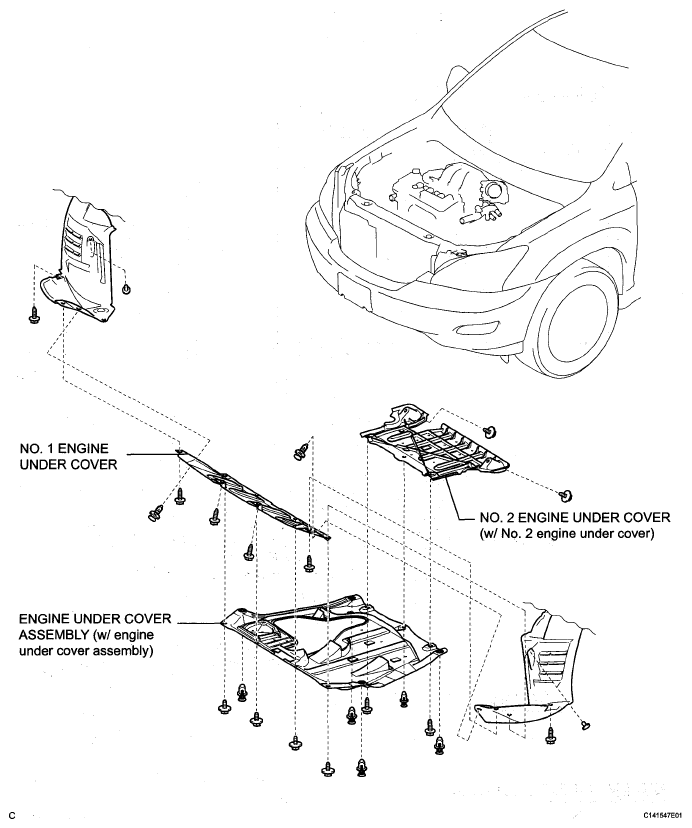 NO. 1 ENGINE UNDER COVER

NO. 2 ENGINE UNDER COVER (w/ No. 2 engine under cover)

ENGINE UNDER COVER ASSEMBLY (w/ engine under cover assembly)

C

C141547E01