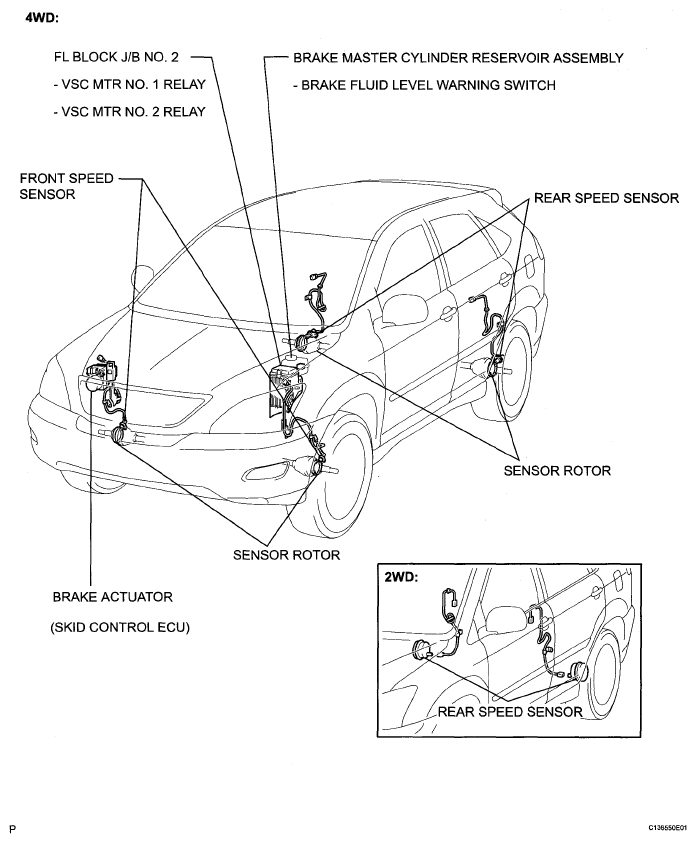 4WD:

FL BLOCK J/B NO. 2

- VSC MTR NO. 1 RELAY

- VSC MTR NO. 2 RELAY

BRAKE MASTER CYLINDER RESERVOIR ASSEMBLY

- BRAKE FLUID LEVEL WARNING SWITCH

FRONT SPEED SENSOR

REAR SPEED SENSOR

SENSOR ROTOR

SENSOR ROTOR

BRAKE ACTUATOR

(SKID CONTROL ECU)

2WD:

REAR SPEED SENSOR

P

C136550E01