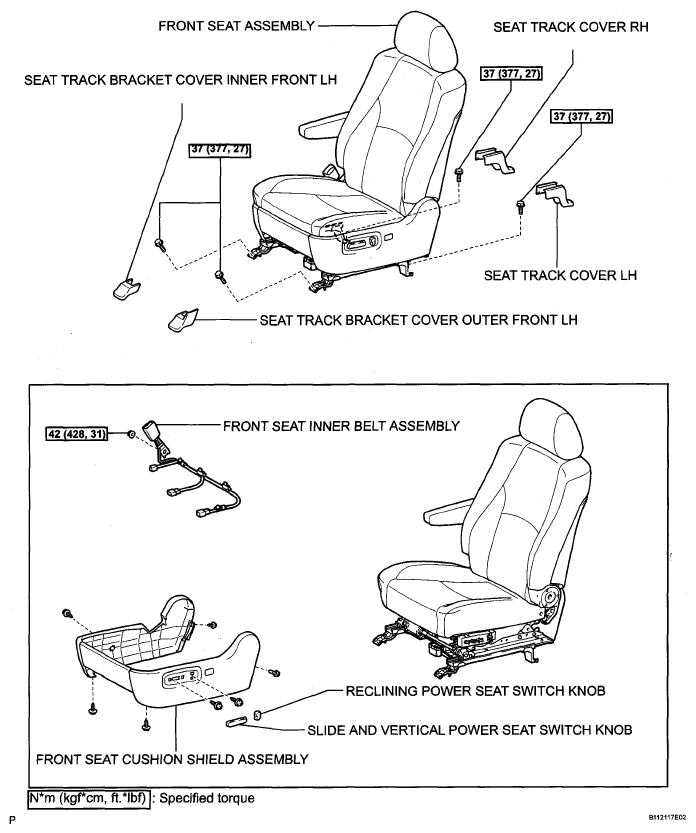 FRONT SEAT ASSEMBLY

SEAT TRACK COVER RH

SEAT TRACK BRACKET COVER INNER FRONT LH

37 (377, 27)

37 (377, 27)

37 (377, 27)

SEAT TRACK COVER LH

SEAT TRACK BRACKET COVER OUTER FRONT LH

42 (428, 31)

FRONT SEAT INNER BELT ASSEMBLY

RECLINING POWER SEAT SWITCH KNOB

SLIDE AND VERTICAL POWER SEAT SWITCH KNOB

FRONT SEAT CUSHION SHIELD ASSEMBLY

N*m (kgf*cm, ft.*lbf) : Specified torque

P

B112117E02