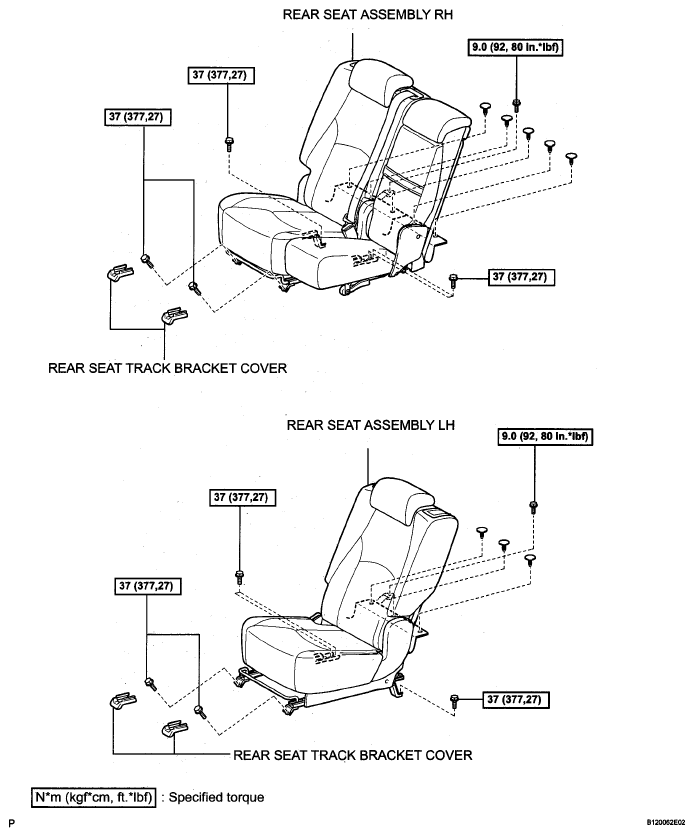 REAR SEAT ASSEMBLY RH

9.0 (92, 80 in.*lbf)

37 (377,27)

37 (377,27)

37 (377,27)

REAR SEAT TRACK BRACKET COVER

REAR SEAT ASSEMBLY LH

9.0 (92, 80 in.*lbf)

37 (377,27)

37 (377,27)

37 (377,27)

REAR SEAT TRACK BRACKET COVER

N*m (kgf*cm, ft.*lbf) : Specified torque

P

B120052E02