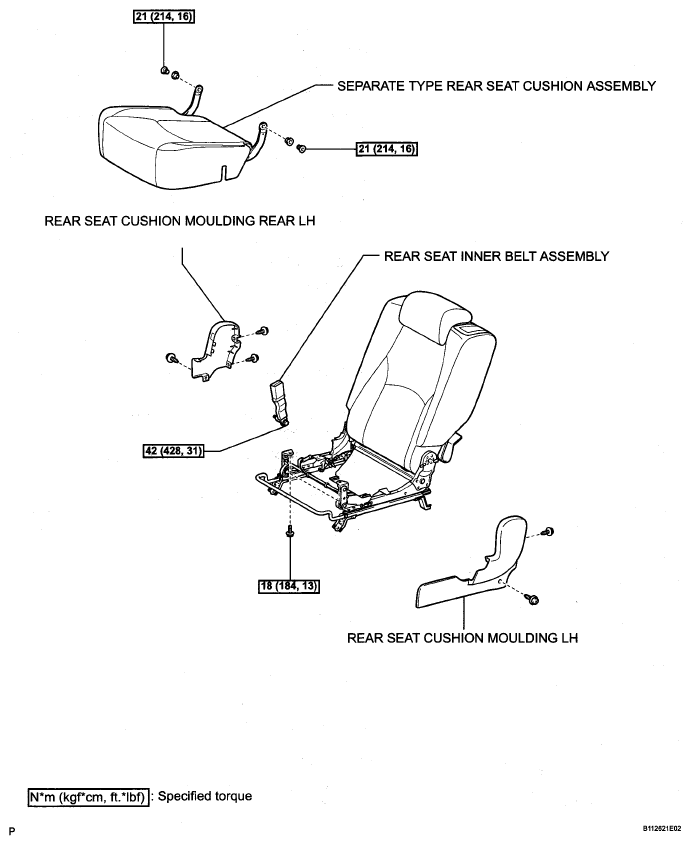 21 (214, 16)

SEPARATE TYPE REAR SEAT CUSHION ASSEMBLY

21 (214, 16)

REAR SEAT CUSHION MOULDING REAR LH

REAR SEAT INNER BELT ASSEMBLY

42 (428, 31)

18 (184, 13)

REAR SEAT CUSHION MOULDING LH

N*m (kgf*cm, ft.*lbf) : Specified torque

P

B112621E02