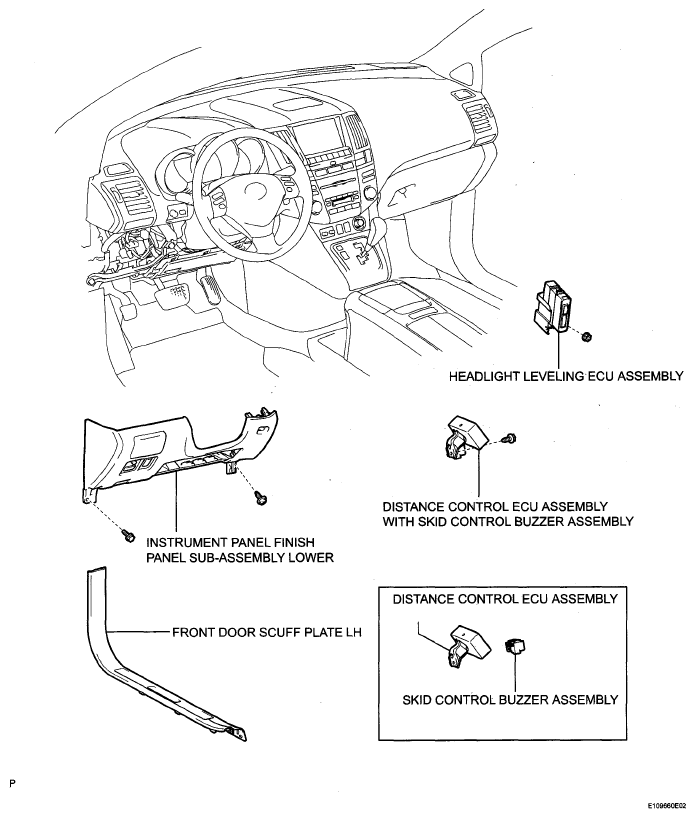 HEADLIGHT LEVELING ECU ASSEMBLY

DISTANCE CONTROL ECU ASSEMBLY
WITH SKID CONTROL BUZZER ASSEMBLY

INSTRUMENT PANEL FINISH
PANEL SUB-ASSEMBLY LOWER

FRONT DOOR SCUFF PLATE LH

DISTANCE CONTROL ECU ASSEMBLY

SKID CONTROL BUZZER ASSEMBLY

P

E109660E02