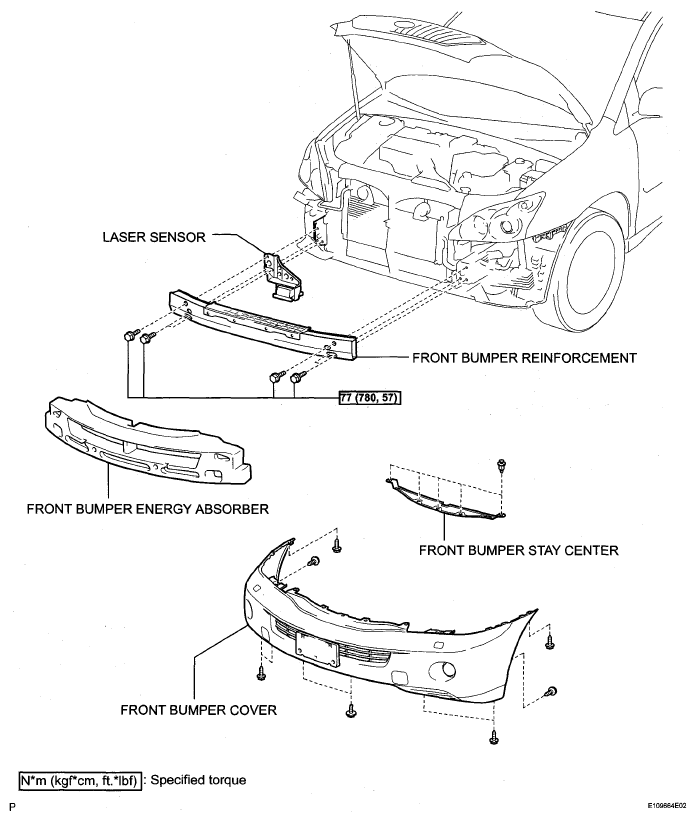 LASER SENSOR

FRONT BUMPER REINFORCEMENT

77 (780, 57)

FRONT BUMPER ENERGY ABSORBER

FRONT BUMPER STAY CENTER

FRONT BUMPER COVER

N*m (kgf*cm, ft.*lbf) : Specified torque

P

E109864E02