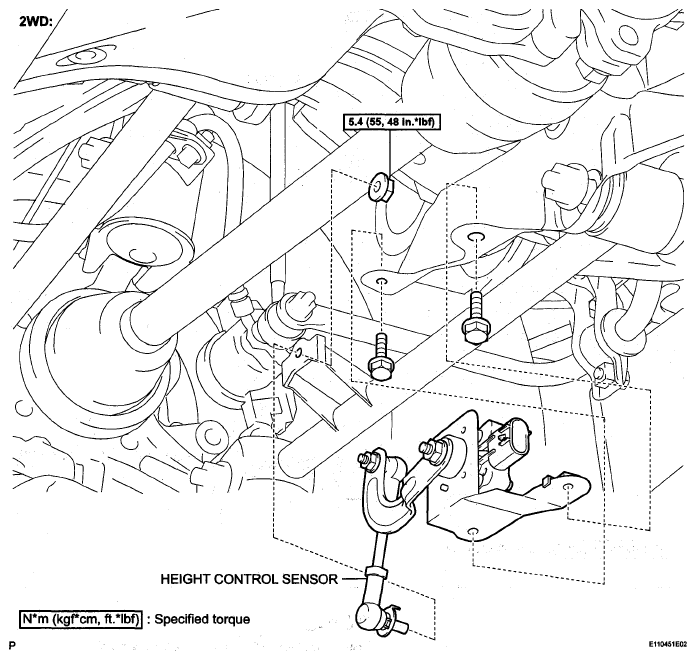 2WD:

5.4 (55, 48 in.*lbf)

HEIGHT CONTROL SENSOR

N*m (kgf*cm, ft.*lbf) : Specified torque

P

E110451E02