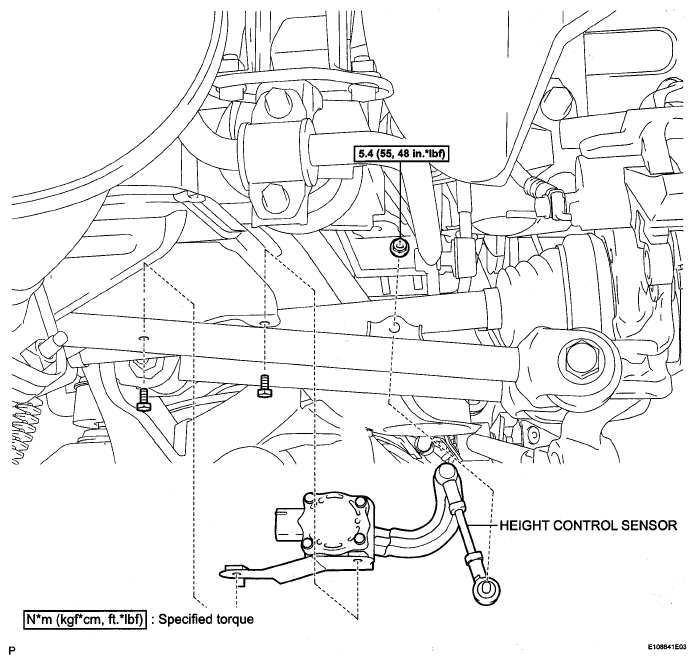 5.4 (55, 48 in.*lbf)

HEIGHT CONTROL SENSOR

N*m (kgf*cm, ft.*lbf) : Specified torque

P

E108641E03