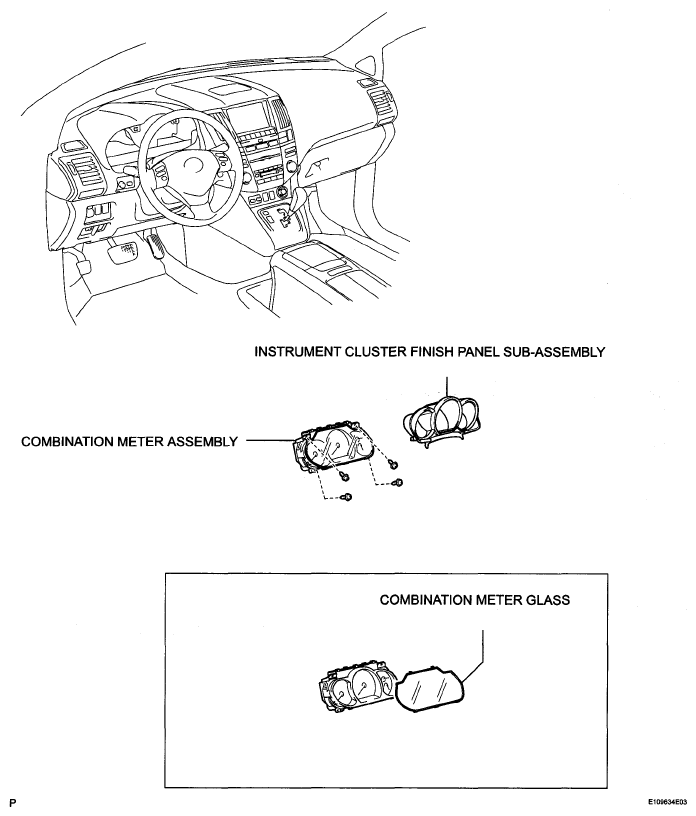 INSTRUMENT CLUSTER FINISH PANEL SUB-ASSEMBLY

COMBINATION METER ASSEMBLY

COMBINATION METER GLASS

P

E109634E03