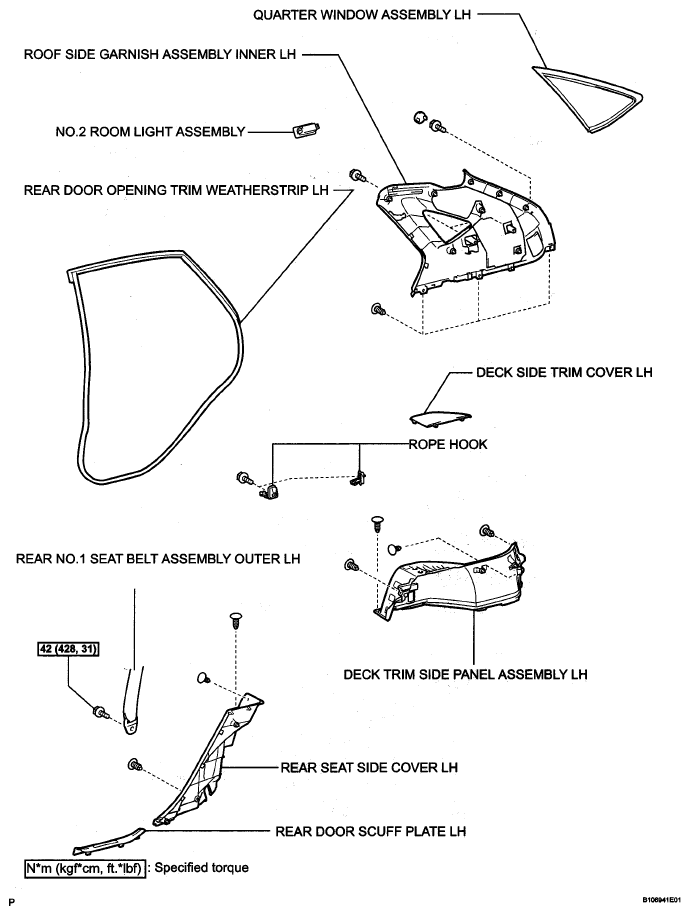 QUARTER WINDOW ASSEMBLY LH

ROOF SIDE GARNISH ASSEMBLY INNER LH

NO.2 ROOM LIGHT ASSEMBLY

REAR DOOR OPENING TRIM WEATHERSTRIP LH

DECK SIDE TRIM COVER LH

ROPE HOOK

REAR NO.1 SEAT BELT ASSEMBLY OUTER LH

42 (428, 31)

DECK TRIM SIDE PANEL ASSEMBLY LH

REAR SEAT SIDE COVER LH

REAR DOOR SCUFF PLATE LH

N*m (kgf*cm, ft.*lbf) : Specified torque

P

B106941E01