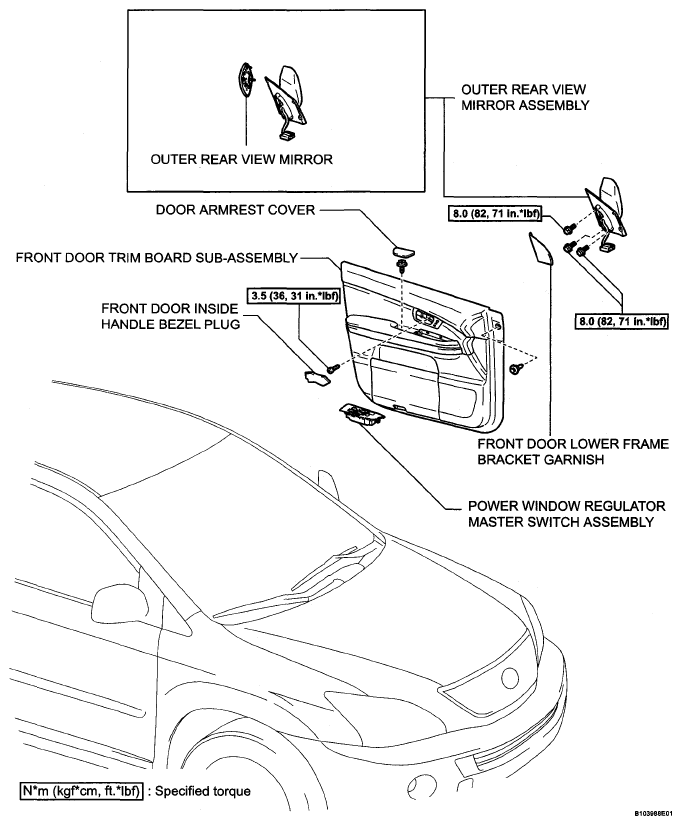 OUTER REAR VIEW MIRROR

OUTER REAR VIEW MIRROR ASSEMBLY

DOOR ARMREST COVER

8.0 (82, 71 in.*lbf)

FRONT DOOR TRIM BOARD SUB-ASSEMBLY

3.5 (36, 31 in.*lbf)

FRONT DOOR INSIDE HANDLE BEZEL PLUG

8.0 (82, 71 in.*lbf)

FRONT DOOR LOWER FRAME BRACKET GARNISH

POWER WINDOW REGULATOR MASTER SWITCH ASSEMBLY

N*m (kgf*cm, ft.*lbf) : Specified torque

B103988E01