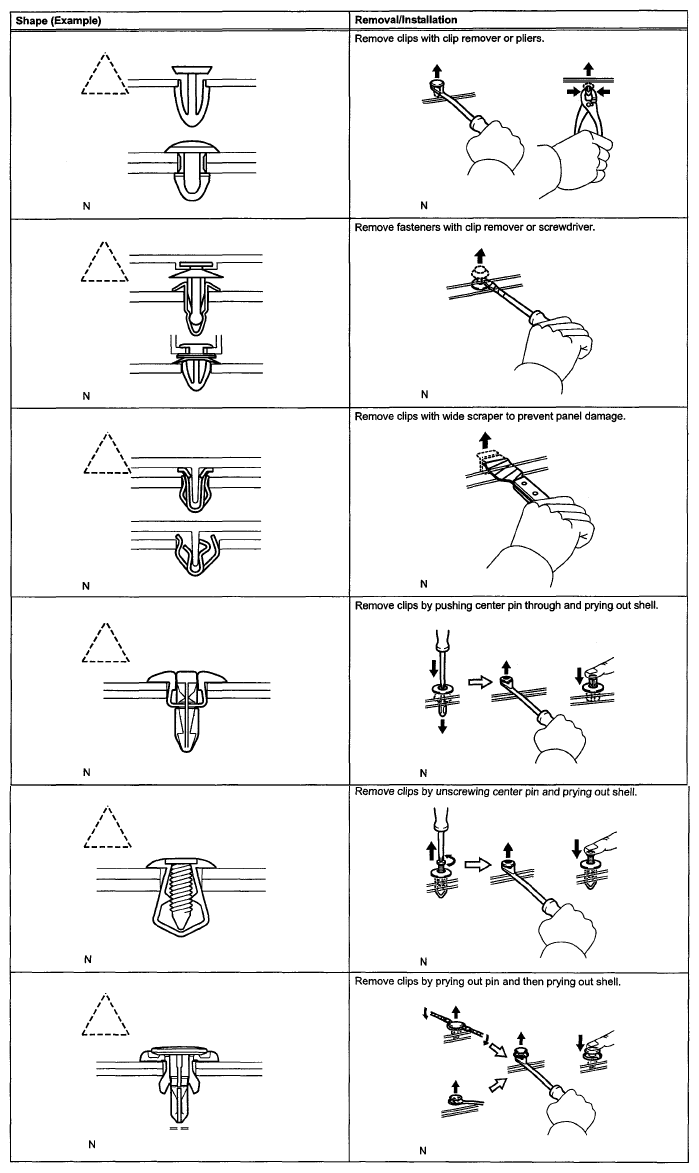 | Shape (Example) | Removal/Installation |
|---|---|
| N | Remove clips with clip remover or pliers. N |
| N | Remove fasteners with clip remover or screwdriver. N |
| N | Remove clips with wide scraper to prevent panel damage. N |
| N | Remove clips by pushing center pin through and prying out shell. N |
| N | Remove clips by unscrewing center pin and prying out shell. N |
| N | Remove clips by prying out pin and then prying out shell. N |