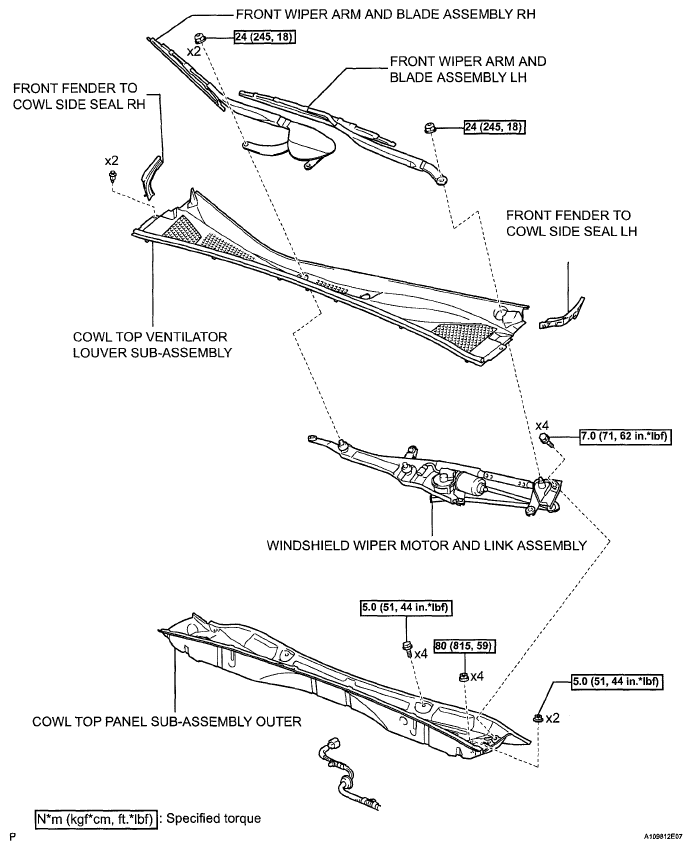 FRONT WIPER ARM AND BLADE ASSEMBLY RH

x2

24 (245, 18)

FRONT WIPER ARM AND BLADE ASSEMBLY LH

FRONT FENDER TO COWL SIDE SEAL RH

24 (245, 18)

x2

FRONT FENDER TO COWL SIDE SEAL LH

COWL TOP VENTILATOR LOUVER SUB-ASSEMBLY

x4

7.0 (71, 62 in.*lbf)

WINDSHIELD WIPER MOTOR AND LINK ASSEMBLY

5.0 (51, 44 in.*lbf)

x4

80 (815, 59)

x4

5.0 (51, 44 in.*lbf)

x2

COWL TOP PANEL SUB-ASSEMBLY OUTER

N*m (kgf*cm, ft.*lbf) : Specified torque

P

A109812E07