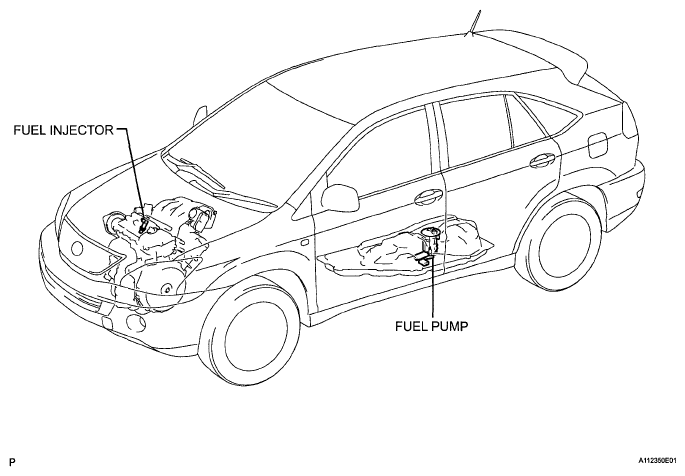 FUEL INJECTOR

FUEL PUMP

P

A112350E01