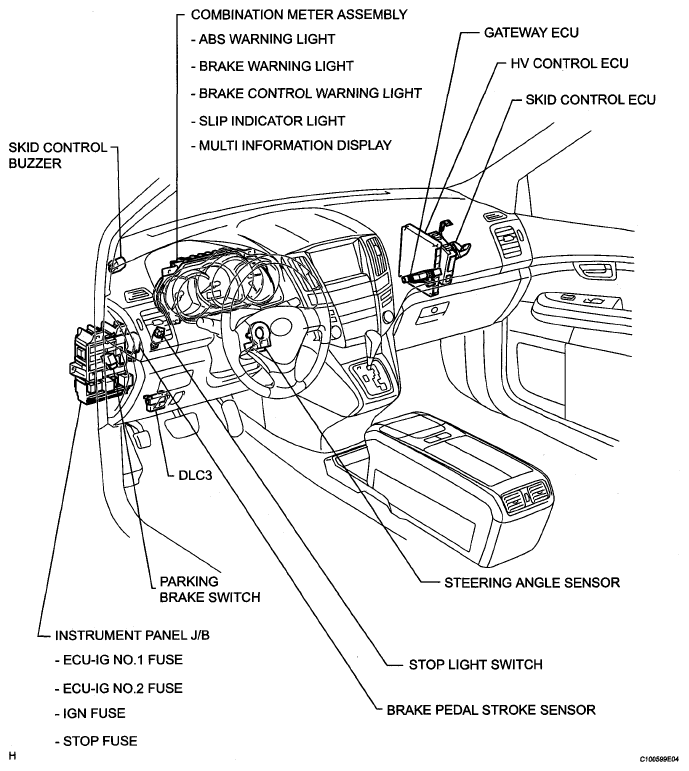 COMBINATION METER ASSEMBLY
- ABS WARNING LIGHT
- BRAKE WARNING LIGHT
- BRAKE CONTROL WARNING LIGHT
- SLIP INDICATOR LIGHT
- MULTI INFORMATION DISPLAY

GATEWAY ECU

HV CONTROL ECU

SKID CONTROL ECU

SKID CONTROL BUZZER

DLC3

PARKING BRAKE SWITCH

STEERING ANGLE SENSOR

INSTRUMENT PANEL J/B
- ECU-IG NO.1 FUSE
- ECU-IG NO.2 FUSE
- IGN FUSE
- STOP FUSE

STOP LIGHT SWITCH

BRAKE PEDAL STROKE SENSOR

H

C106589E04