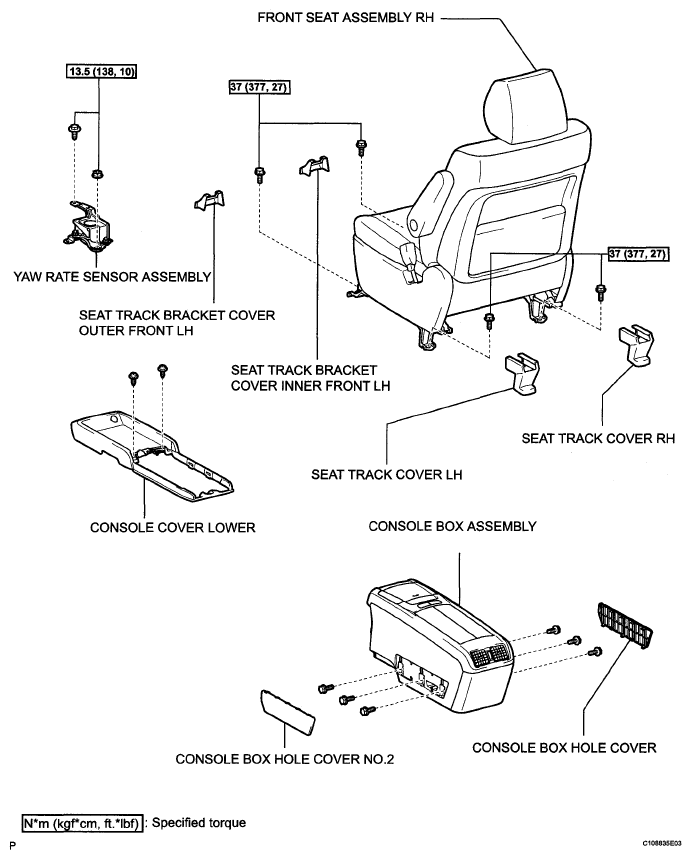 FRONT SEAT ASSEMBLY RH

13.5 (138, 10)

37 (377, 27)

37 (377, 27)

YAW RATE SENSOR ASSEMBLY

SEAT TRACK BRACKET COVER OUTER FRONT LH

SEAT TRACK BRACKET COVER INNER FRONT LH

SEAT TRACK COVER RH

SEAT TRACK COVER LH

CONSOLE COVER LOWER

CONSOLE BOX ASSEMBLY

CONSOLE BOX HOLE COVER

CONSOLE BOX HOLE COVER NO.2

N*m (kgf*cm, ft.*lbf) : Specified torque

P

C108835E03