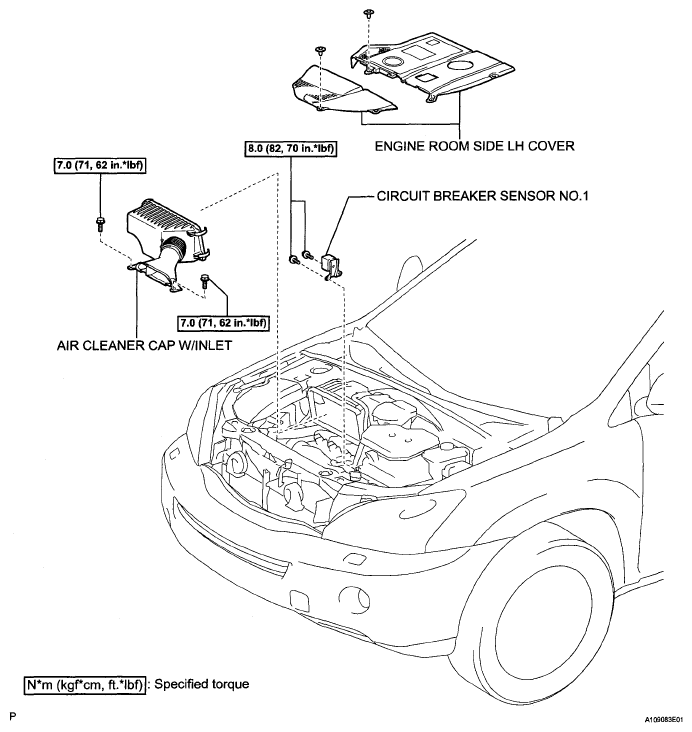 ENGINE ROOM SIDE LH COVER

8.0 (82, 70 in.*lbf)

7.0 (71, 62 in.*lbf)

CIRCUIT BREAKER SENSOR NO.1

7.0 (71, 62 in.*lbf)

AIR CLEANER CAP W/INLET

N*m (kgf*cm, ft.*lbf) : Specified torque

P

A109083E01