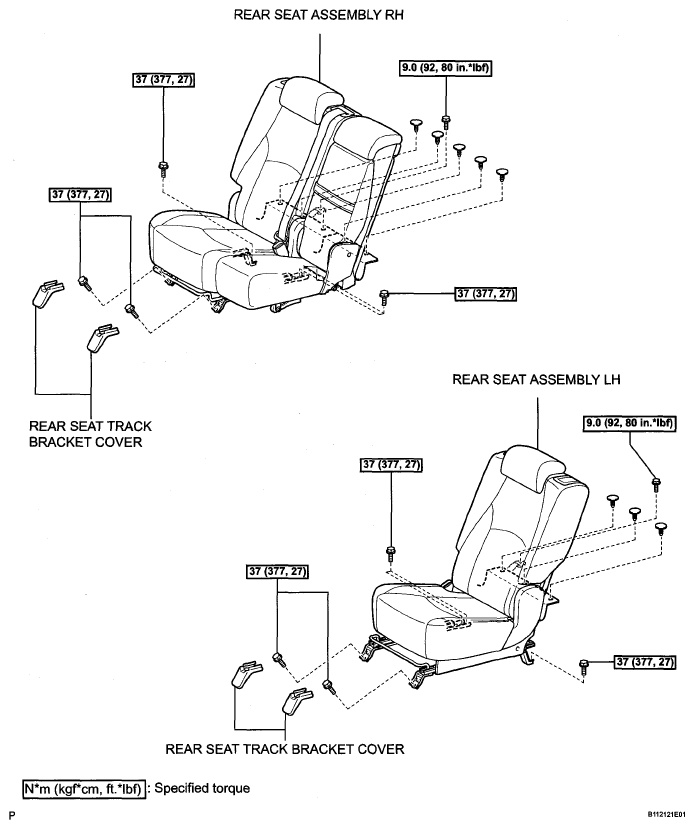 REAR SEAT ASSEMBLY RH

37 (377, 27)

9.0 (92, 80 in.*lbf)

37 (377, 27)

37 (377, 27)

REAR SEAT TRACK BRACKET COVER

REAR SEAT ASSEMBLY LH

9.0 (92, 80 in.*lbf)

37 (377, 27)

37 (377, 27)

37 (377, 27)

REAR SEAT TRACK BRACKET COVER

N*m (kgf*cm, ft.*lbf) : Specified torque

P

B112121E01