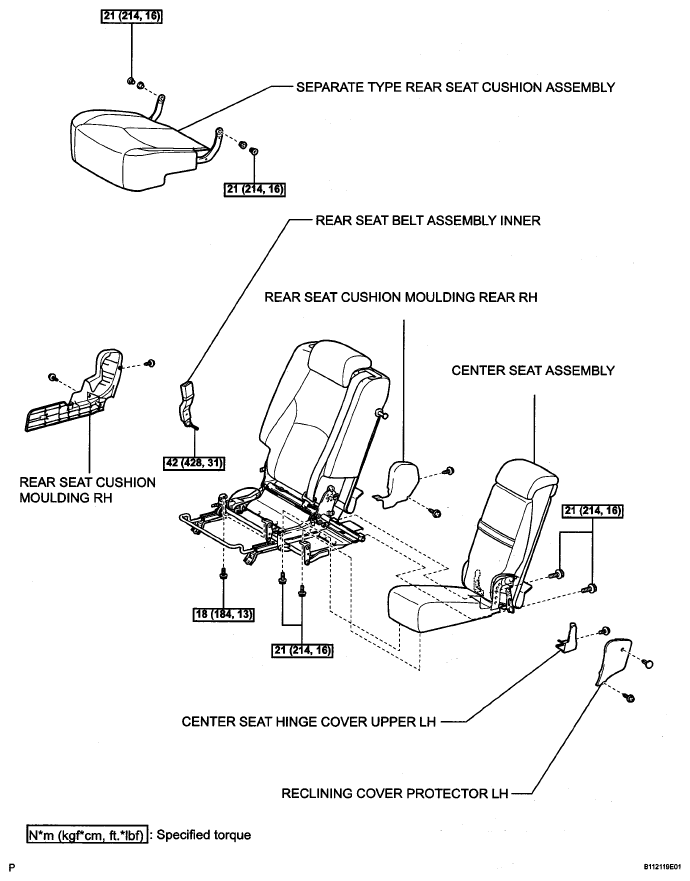 21 (214, 16)

SEPARATE TYPE REAR SEAT CUSHION ASSEMBLY

21 (214, 16)

REAR SEAT BELT ASSEMBLY INNER

REAR SEAT CUSHION MOULDING REAR RH

CENTER SEAT ASSEMBLY

42 (428, 31)

REAR SEAT CUSHION MOULDING RH

21 (214, 16)

18 (184, 13)

21 (214, 16)

CENTER SEAT HINGE COVER UPPER LH

RECLINING COVER PROTECTOR LH

N*m (kgf*cm, ft.*lbf) : Specified torque

P

B112119E01