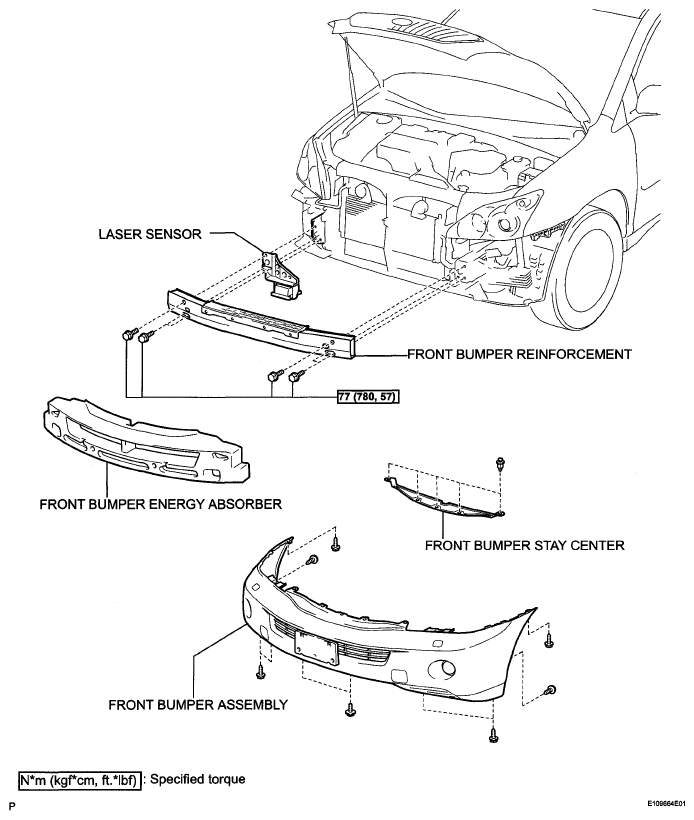 LASER SENSOR

FRONT BUMPER REINFORCEMENT

77 (780, 57)

FRONT BUMPER ENERGY ABSORBER

FRONT BUMPER STAY CENTER

FRONT BUMPER ASSEMBLY

N*m (kgf*cm, ft.*lbf) : Specified torque

P

E109664E01