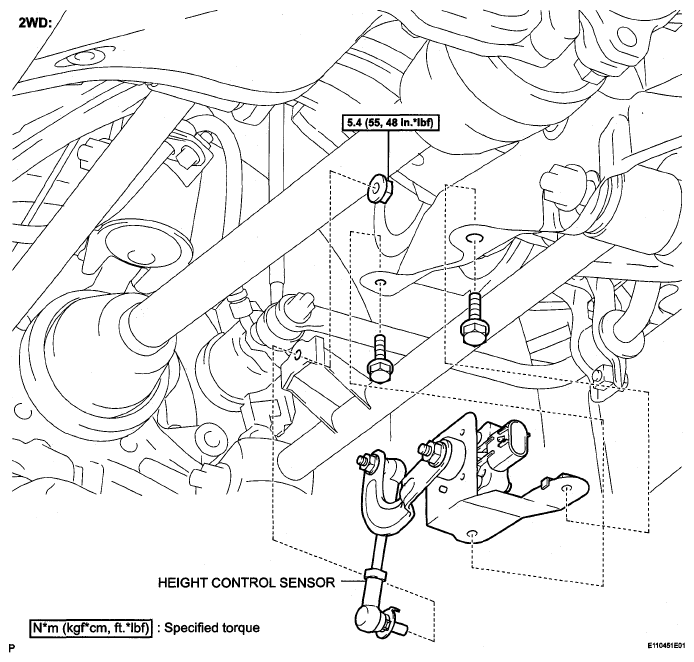 2WD:

5.4 (55, 48 in.*lbf)

HEIGHT CONTROL SENSOR

N*m (kgf*cm, ft.*lbf) : Specified torque

P

E110451E01