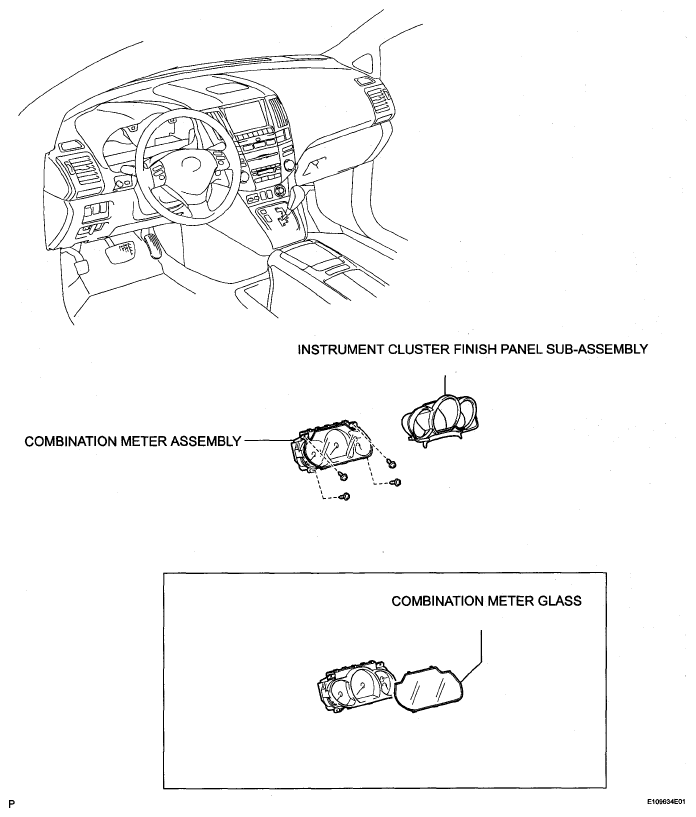 INSTRUMENT CLUSTER FINISH PANEL SUB-ASSEMBLY

COMBINATION METER ASSEMBLY

COMBINATION METER GLASS

P

E109634E01