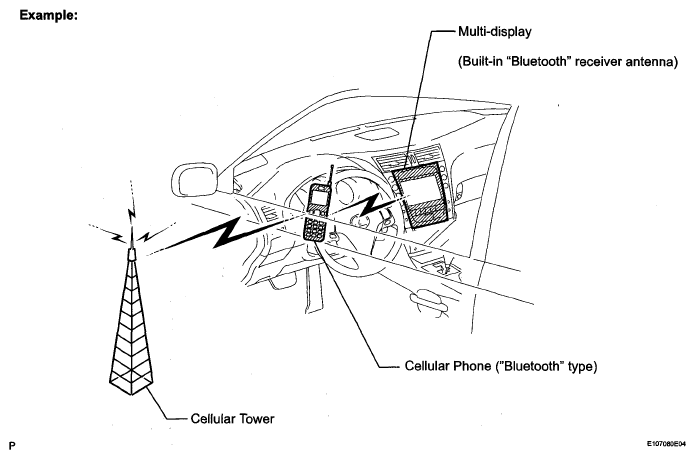 Example:

Multi-display

(Built-in "Bluetooth" receiver antenna)

Cellular Phone ("Bluetooth" type)

Cellular Tower

P

E107080E04