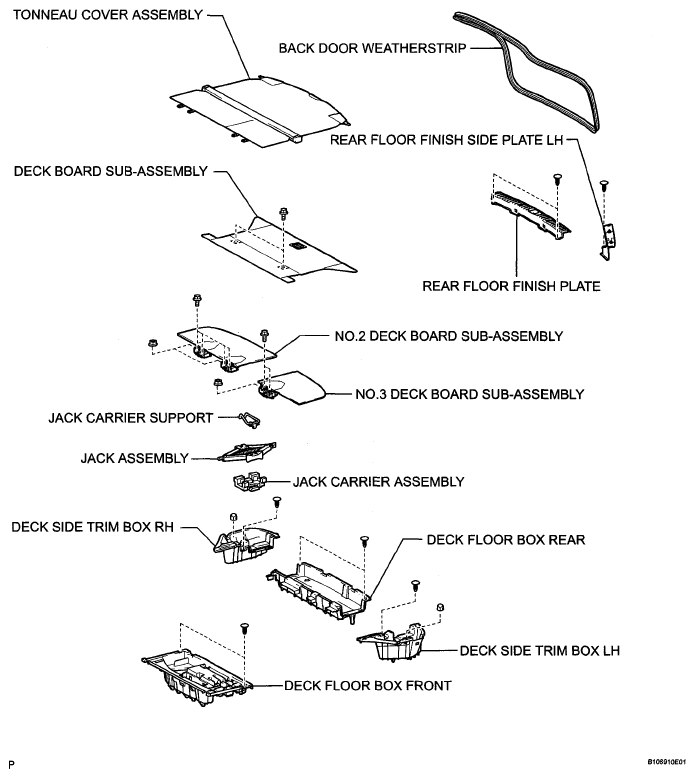 TONNEAU COVER ASSEMBLY
BACK DOOR WEATHERSTRIP
REAR FLOOR FINISH SIDE PLATE LH
DECK BOARD SUB-ASSEMBLY
REAR FLOOR FINISH PLATE
NO.2 DECK BOARD SUB-ASSEMBLY
NO.3 DECK BOARD SUB-ASSEMBLY
JACK CARRIER SUPPORT
JACK ASSEMBLY
JACK CARRIER ASSEMBLY
DECK SIDE TRIM BOX RH
DECK FLOOR BOX REAR
DECK SIDE TRIM BOX LH
DECK FLOOR BOX FRONT
P
B106910E01