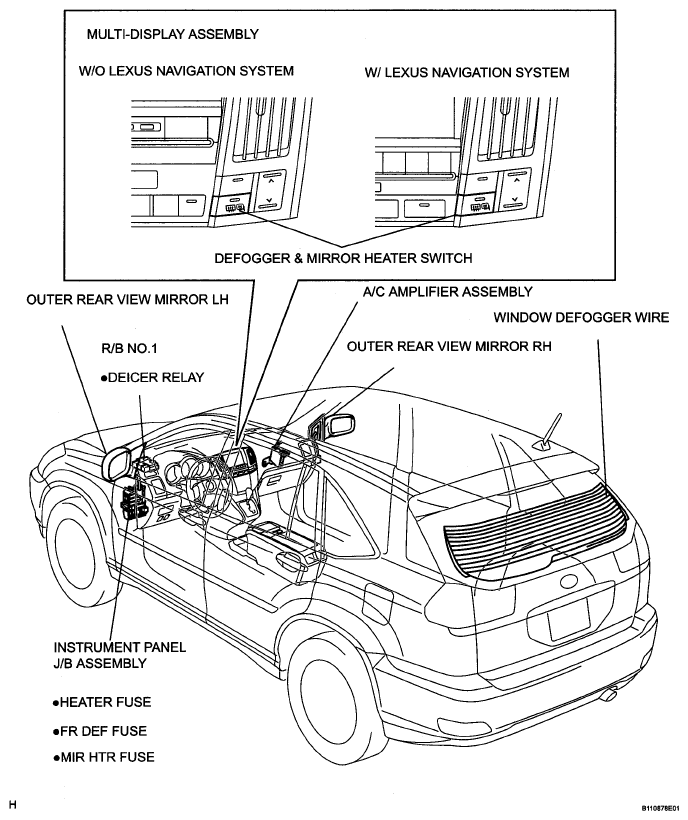 MULTI-DISPLAY ASSEMBLY

W/O LEXUS NAVIGATION SYSTEM

W/ LEXUS NAVIGATION SYSTEM

DEFOGGER & MIRROR HEATER SWITCH

OUTER REAR VIEW MIRROR LH

A/C AMPLIFIER ASSEMBLY

WINDOW DEFOGGER WIRE

R/B NO.1

●DEICER RELAY

OUTER REAR VIEW MIRROR RH

INSTRUMENT PANEL J/B ASSEMBLY

●HEATER FUSE

●FR DEF FUSE

●MIR HTR FUSE

H

B110878E01