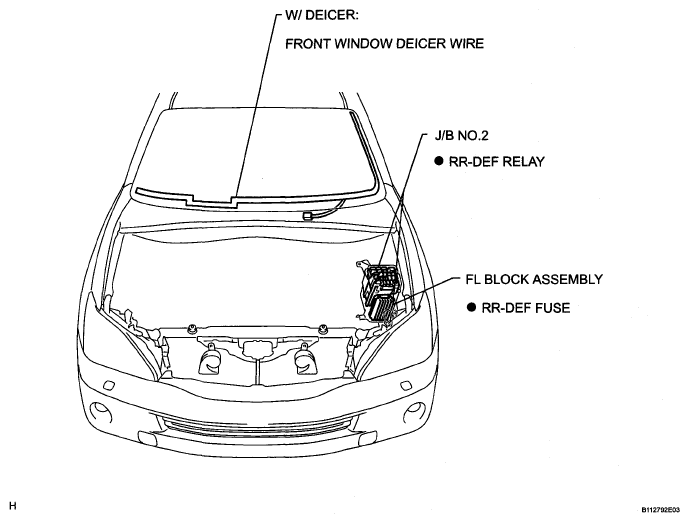 W/ DEICER:

FRONT WINDOW DEICER WIRE

J/B NO.2

● RR-DEF RELAY

FL BLOCK ASSEMBLY

● RR-DEF FUSE

H

B112792E03