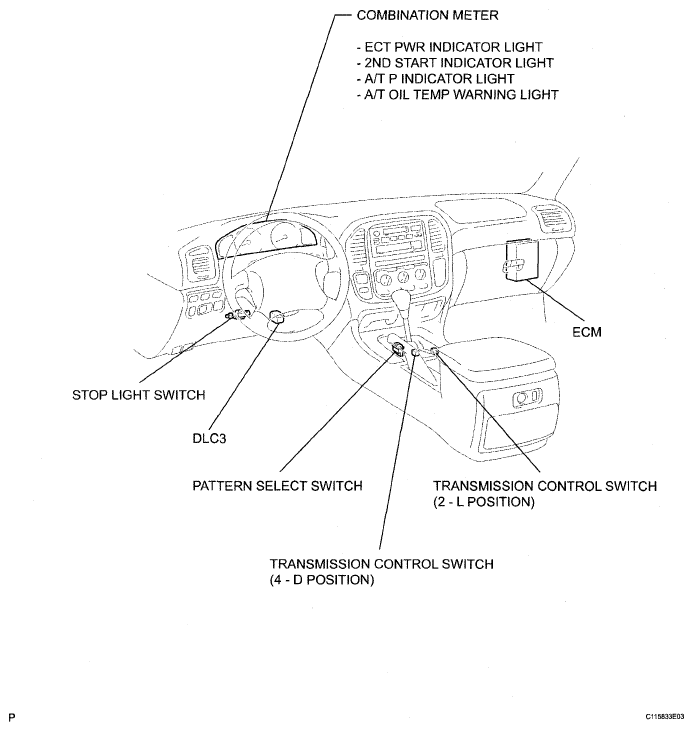 COMBINATION METER

- ECT PWR INDICATOR LIGHT
- 2ND START INDICATOR LIGHT
- A/T P INDICATOR LIGHT
- A/T OIL TEMP WARNING LIGHT

ECM

STOP LIGHT SWITCH

DLC3

PATTERN SELECT SWITCH

TRANSMISSION CONTROL SWITCH (2 - L POSITION)

TRANSMISSION CONTROL SWITCH (4 - D POSITION)

P

C115833E03