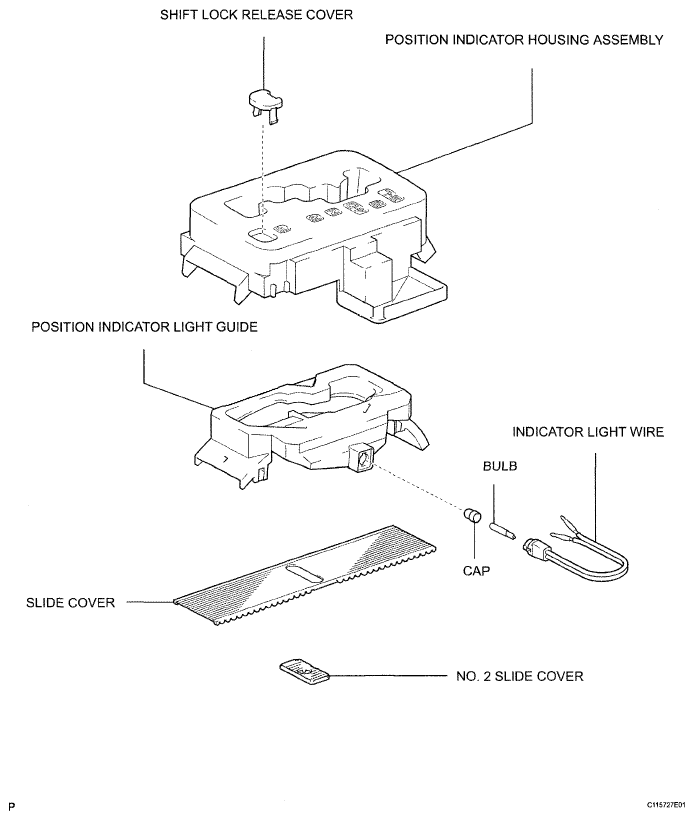 SHIFT LOCK RELEASE COVER

POSITION INDICATOR HOUSING ASSEMBLY

POSITION INDICATOR LIGHT GUIDE

INDICATOR LIGHT WIRE

BULB

CAP

SLIDE COVER

NO. 2 SLIDE COVER

P

C115727E01