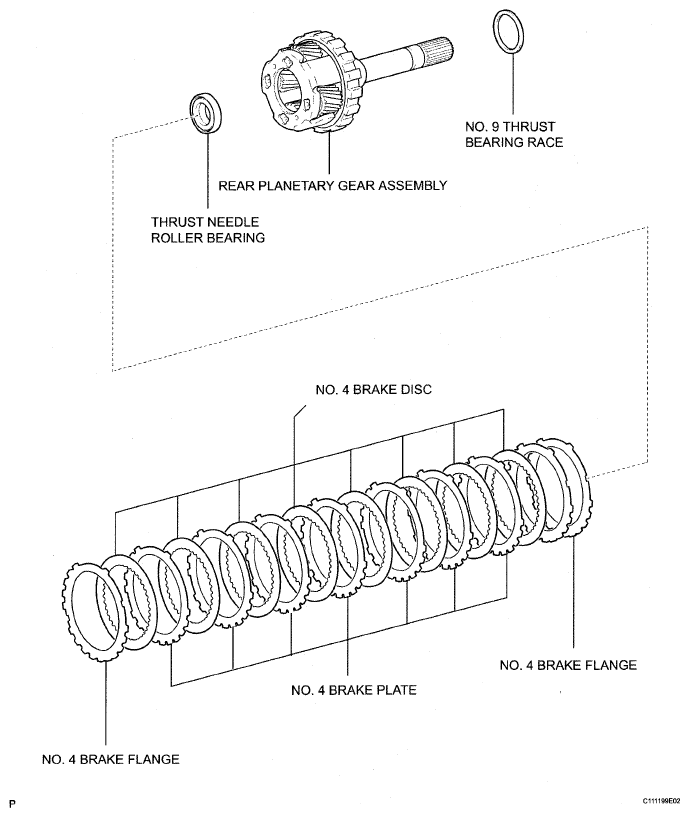 NO. 9 THRUST BEARING RACE

REAR PLANETARY GEAR ASSEMBLY

THRUST NEEDLE ROLLER BEARING

NO. 4 BRAKE DISC

NO. 4 BRAKE FLANGE

NO. 4 BRAKE PLATE

NO. 4 BRAKE FLANGE

P

C111199E02