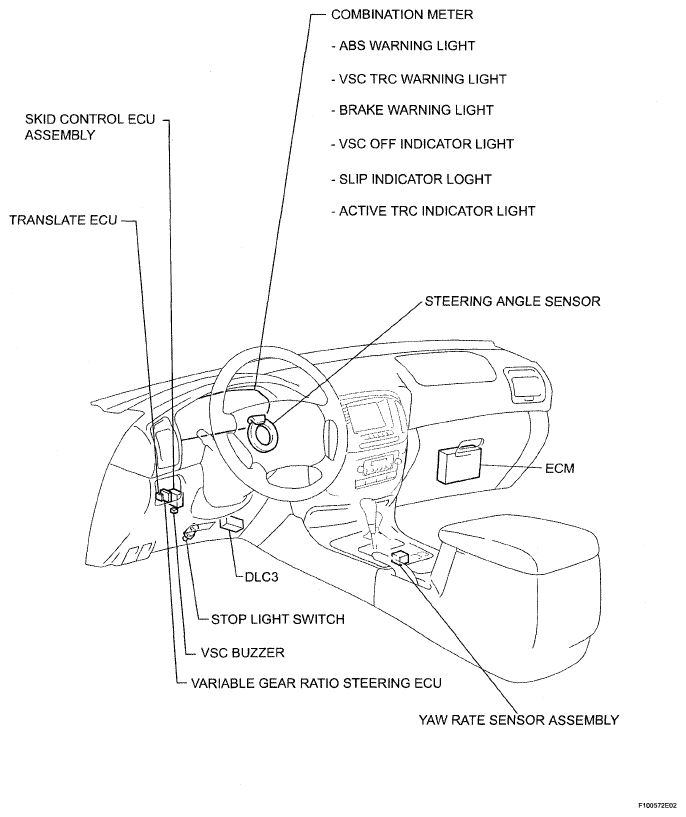 COMBINATION METER

- ABS WARNING LIGHT

- VSC TRC WARNING LIGHT

- BRAKE WARNING LIGHT

- VSC OFF INDICATOR LIGHT

- SLIP INDICATOR LOGHT

- ACTIVE TRC INDICATOR LIGHT

SKID CONTROL ECU ASSEMBLY

TRANSLATE ECU

STEERING ANGLE SENSOR

ECM

DLC3

STOP LIGHT SWITCH

VSC BUZZER

VARIABLE GEAR RATIO STEERING ECU

YAW RATE SENSOR ASSEMBLY

F100572E02