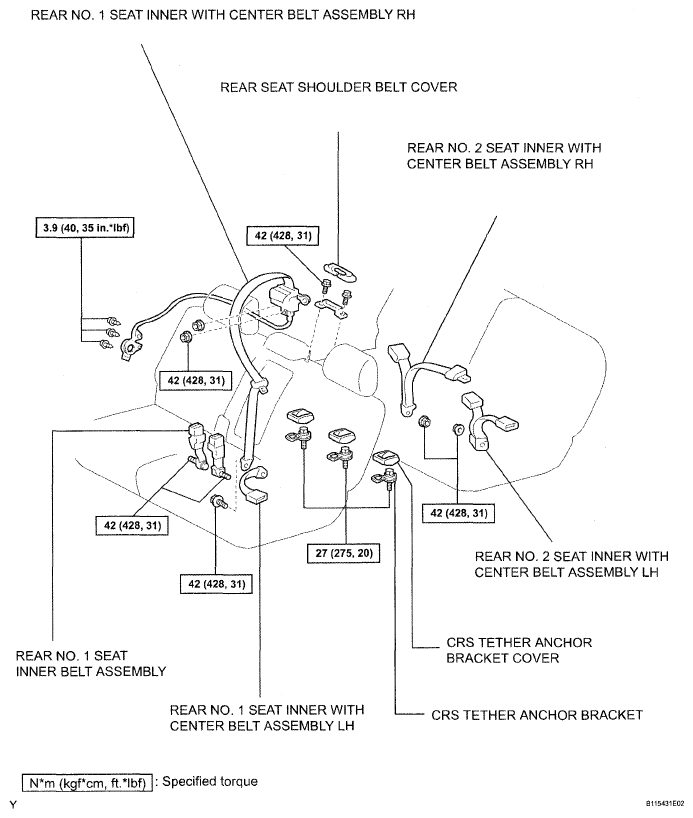 REAR NO. 1 SEAT INNER WITH CENTER BELT ASSEMBLY RH

REAR SEAT SHOULDER BELT COVER

REAR NO. 2 SEAT INNER WITH CENTER BELT ASSEMBLY RH

3.9 (40, 35 in.*lbf)

42 (428, 31)

42 (428, 31)

42 (428, 31)

42 (428, 31)

27 (275, 20)

42 (428, 31)

REAR NO. 2 SEAT INNER WITH CENTER BELT ASSEMBLY LH

REAR NO. 1 SEAT INNER BELT ASSEMBLY

CRS TETHER ANCHOR BRACKET COVER

REAR NO. 1 SEAT INNER WITH CENTER BELT ASSEMBLY LH

CRS TETHER ANCHOR BRACKET

N*m (kgf*cm, ft.*lbf) : Specified torque

Y

B115431E02